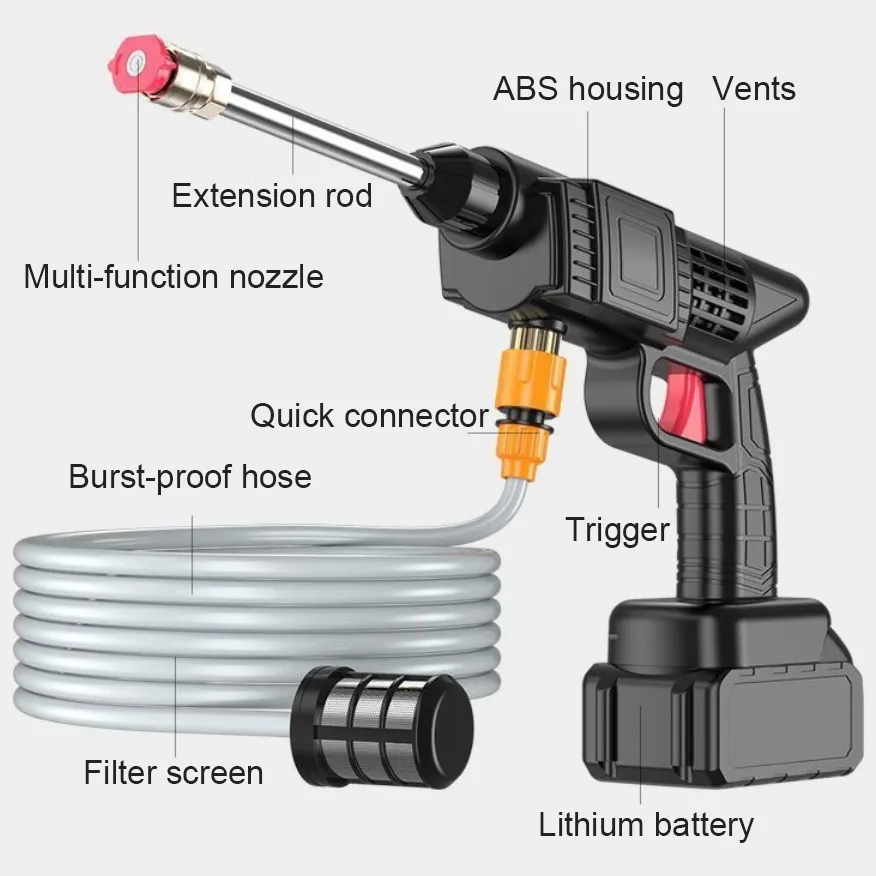 ABS housing
Vents
Extension rod
Multi-function nozzle
Quick connector
Burst-proof hose
Trigger
Filter screen
Lithium battery