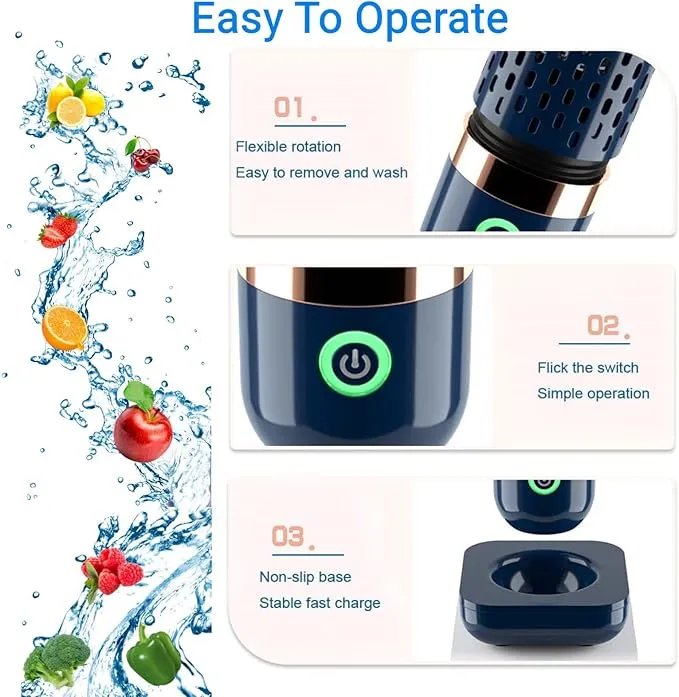 Easy To Operate

01.

Flexible rotation

Easy to remove and wash

02.

Flick the switch

Simple operation

03.

Non-slip base

Stable fast charge