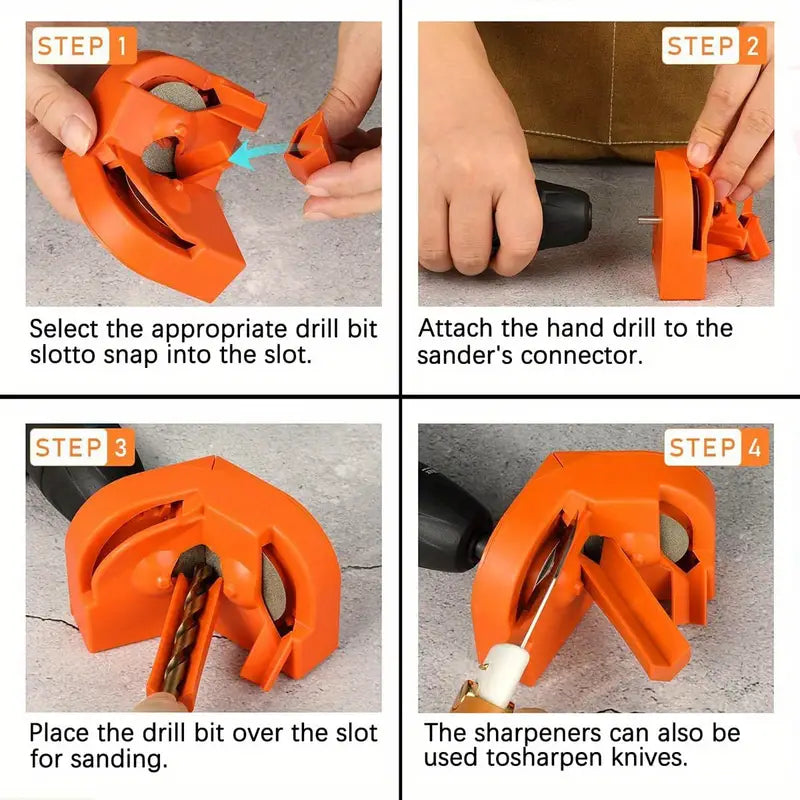 STEP 1

Select the appropriate drill bit slotto snap into the slot.

STEP 2

Attach the hand drill to the sander's connector.

STEP 3

Place the drill bit over the slot for sanding.

STEP 4

The sharpeners can also be used tosharpen knives.