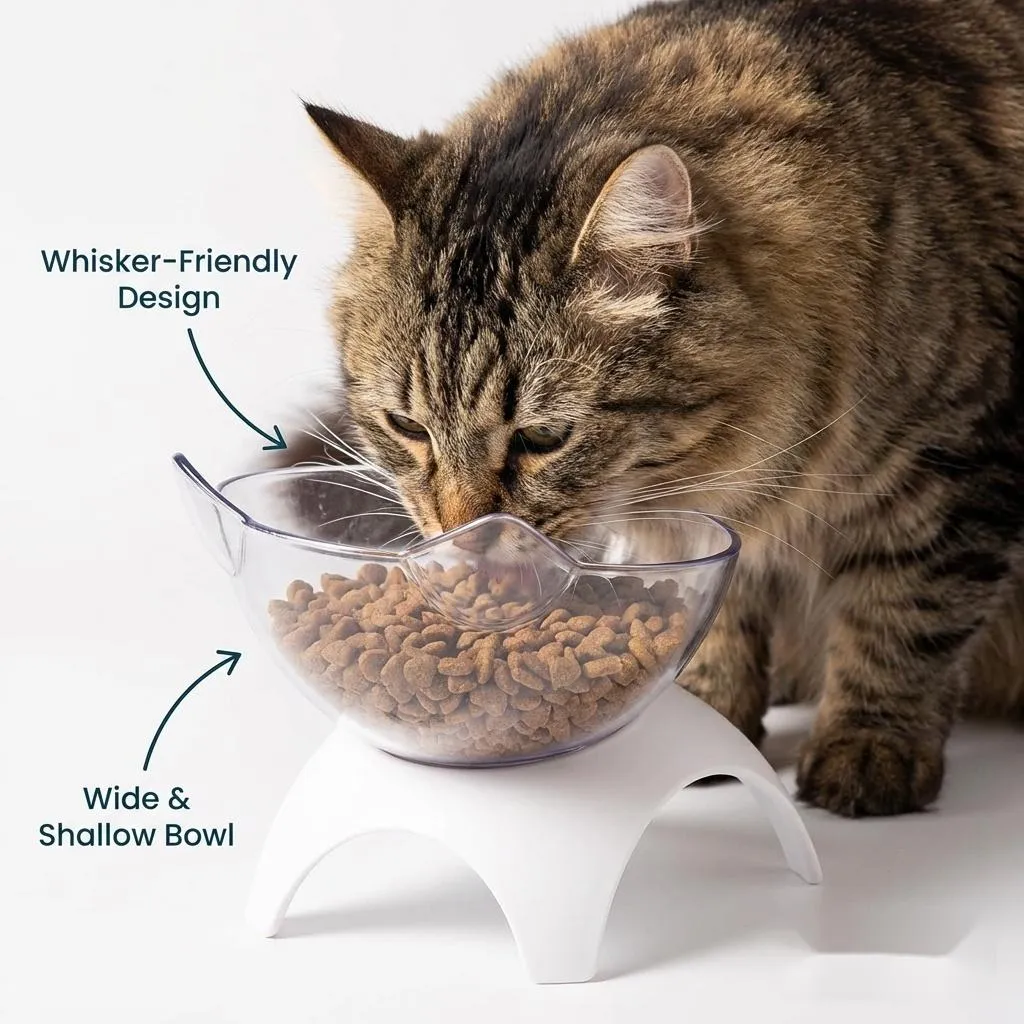 Whisker-Friendly Design

Wide & Shallow Bowl