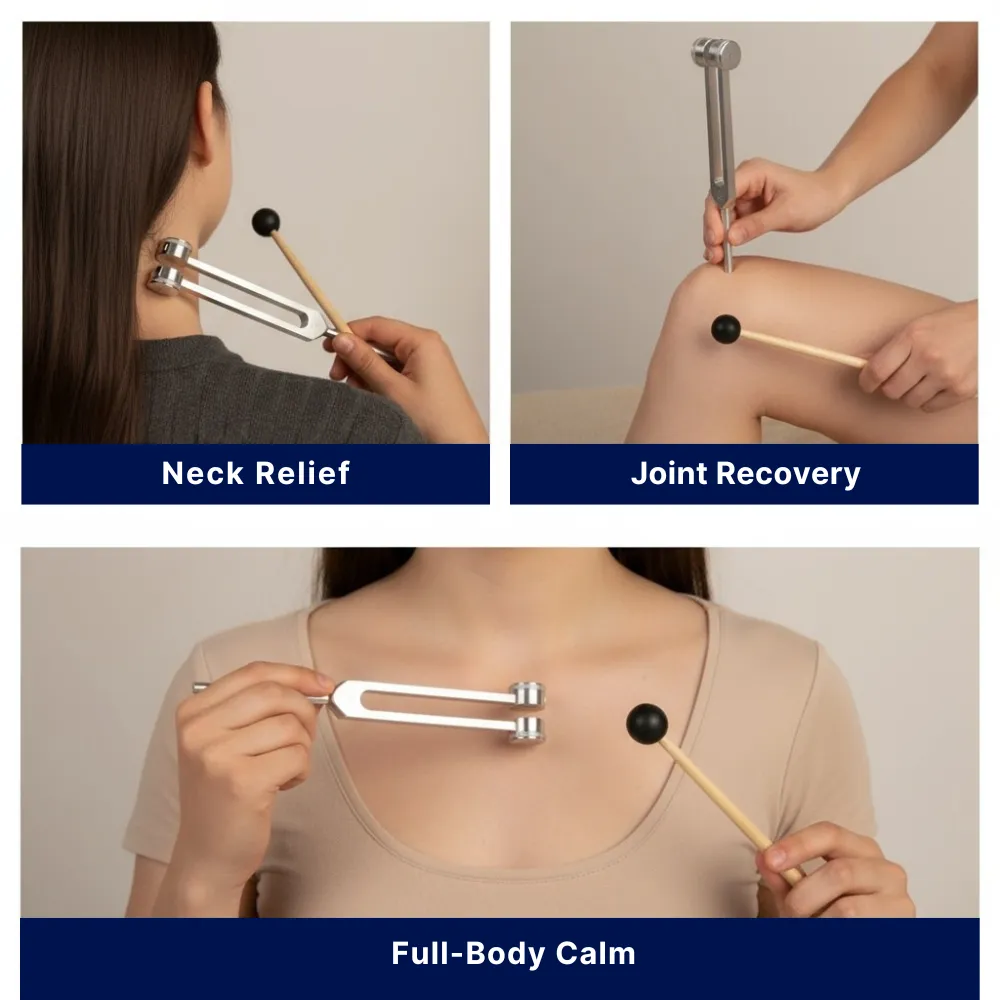 Neck Relief

Joint Recovery

Full-Body Calm