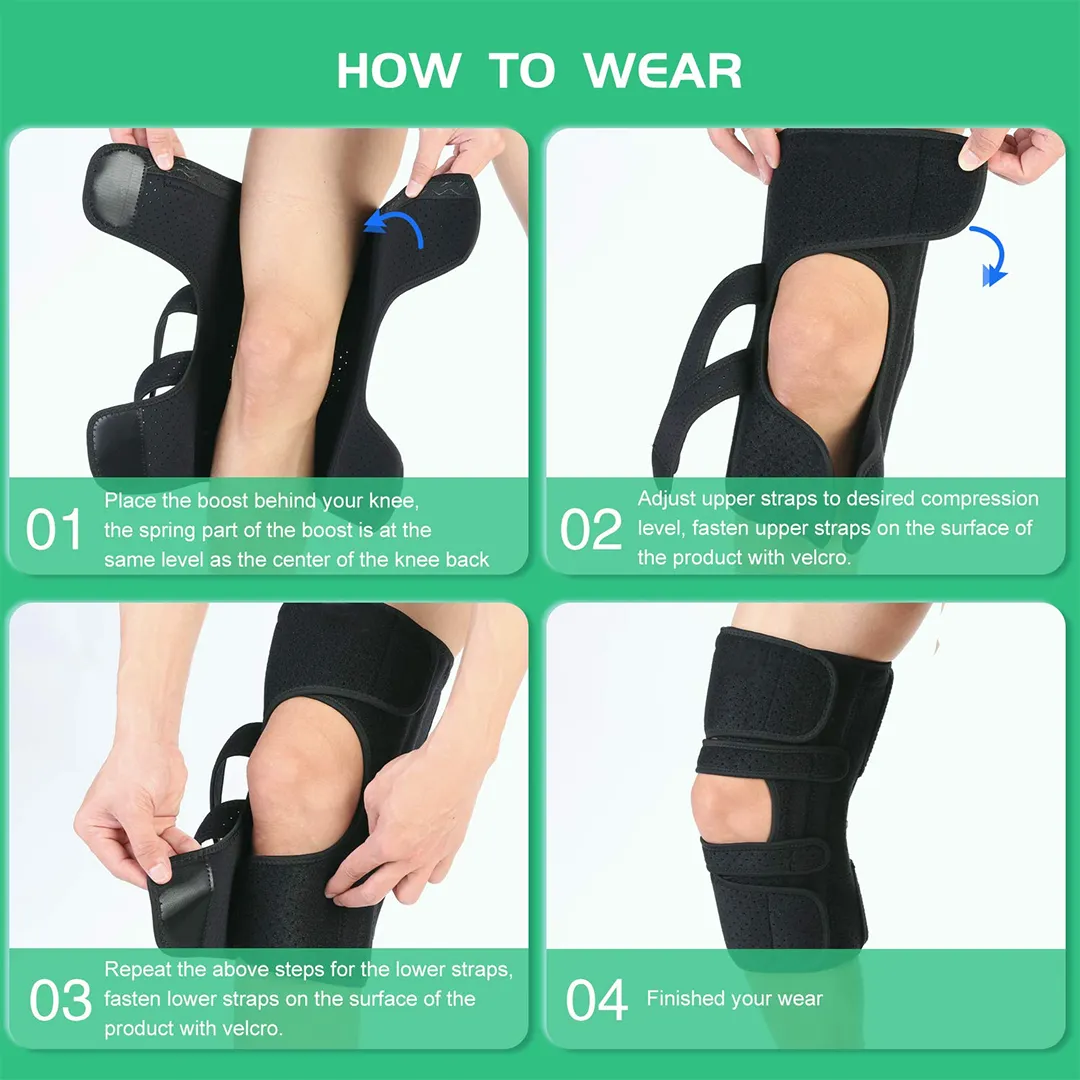 HOW TO WEAR

01 Place the boost behind your knee, the spring part of the boost is at the same level as the center of the knee back

02 Adjust upper straps to desired compression level, fasten upper straps on the surface of the product with velcro.

03 Repeat the above steps for the lower straps, fasten lower straps on the surface of the product with velcro.

04 Finished your wear